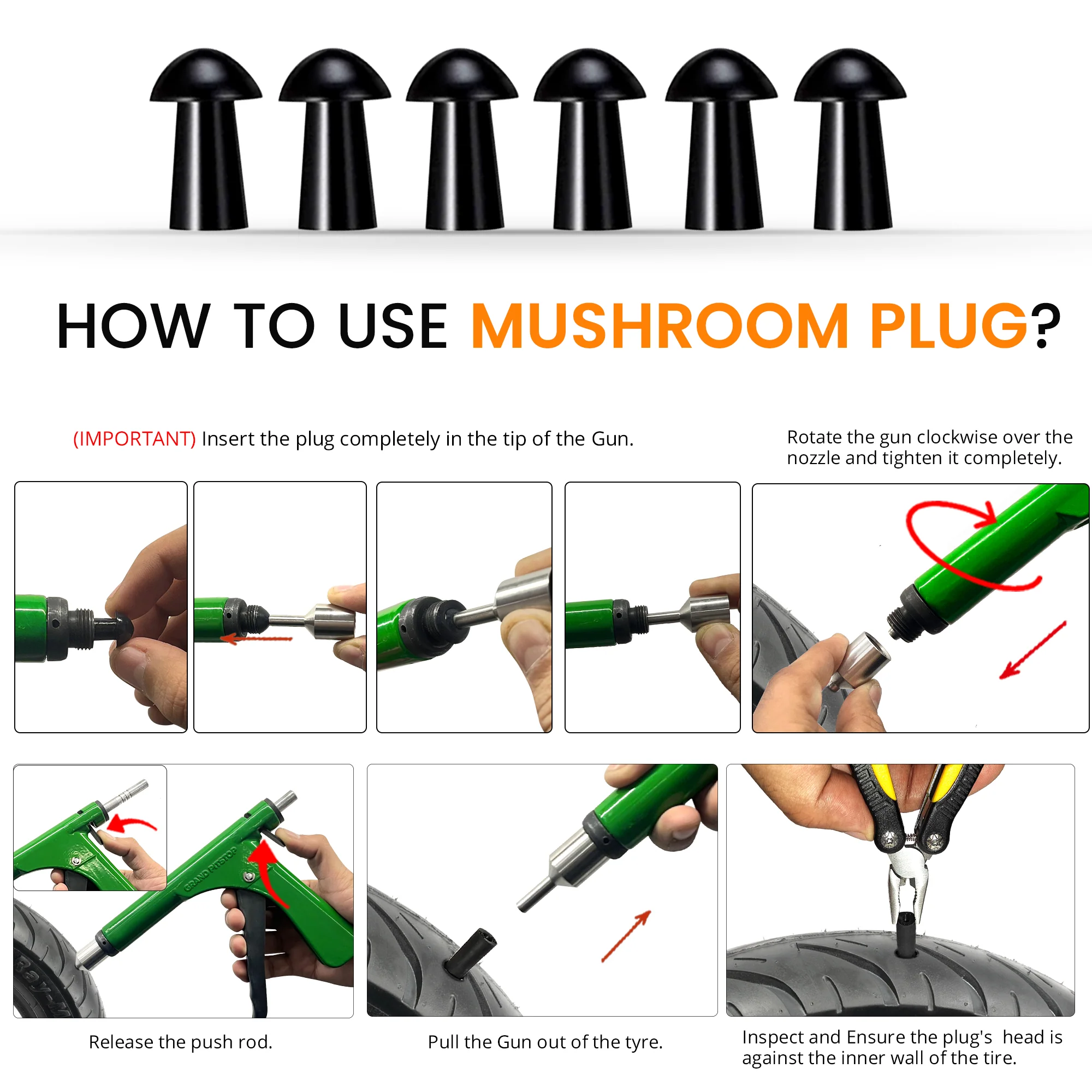 HOW TO USE MUSHROOM PLUG?

(IMPORTANT) Insert the plug completely in the tip of the Gun.

Rotate the gun clockwise over the nozzle and tighten it completely.

GRAND PITSTOP

Release the push rod.

Pull the Gun out of the tyre.

Inspect and Ensure the plug's head is against the inner wall of the tire.